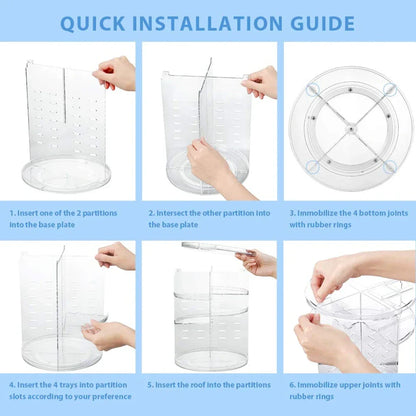 QUICK INSTALLATION GUIDE

1. Insert one of the 2 partitions into the base plate

2. Intersect the other partition into the base plate

3. Immobilize the 4 bottom joints with rubber rings

4. Insert the 4 trays into partition slots according to your preference

5. Insert the roof into the partitions

6. Immobilize upper joints with rubber rings