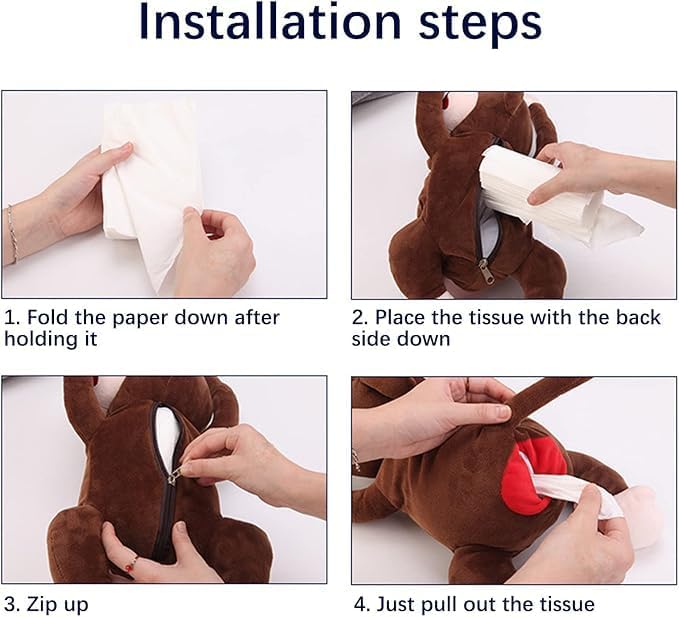 Installation steps

1. Fold the paper down after holding it

2. Place the tissue with the back side down

3. Zip up

4. Just pull out the tissue