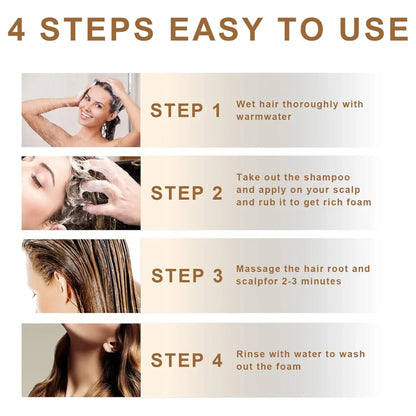 4 STEPS EASY TO USE

STEP 1
Wet hair thoroughly with warmwater

STEP 2
Take out the shampoo and apply on your scalp and rub it to get rich foam

STEP 3
Massage the hair root and scalpfor 2-3 minutes

STEP 4
Rinse with water to wash out the foam